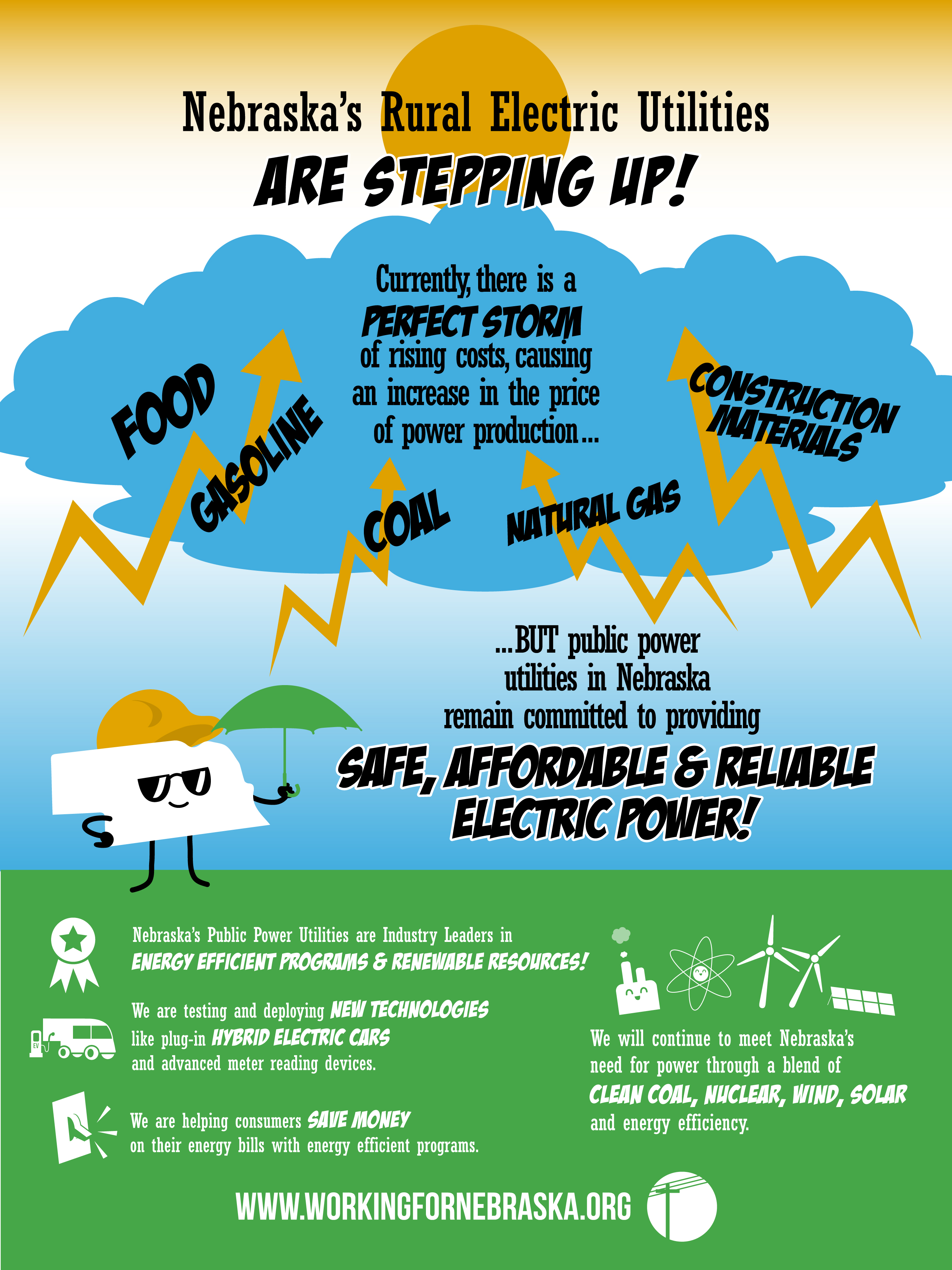 Nebraska's Rural Electric Utilities
ARE STEPPING UP!

Currently, there is a PERFECT STORM of rising costs, causing an increase in the price of power production...

FOOD

GASOLINE

COAL

NATURAL GAS

CONSTRUCTION MATERIALS

...BUT public power utilities in Nebraska remain committed to providing

SAFE, AFFORDABLE & RELIABLE ELECTRIC POWER!

Nebraska's Public Power Utilities are Industry Leaders in ENERGY EFFICIENT PROGRAMS & RENEWABLE RESOURCES!

EV

We are testing and deploying NEW TECHNOLOGIES like plug-in HYBRID ELECTRIC CARS and advanced meter reading devices.

We are helping consumers SAVE MONEY on their energy bills with energy efficient programs.

We will continue to meet Nebraska's need for power through a blend of CLEAN COAL, NUCLEAR, WIND, SOLAR and energy efficiency.

WWW.WORKINGFORNEBRASKA.ORG