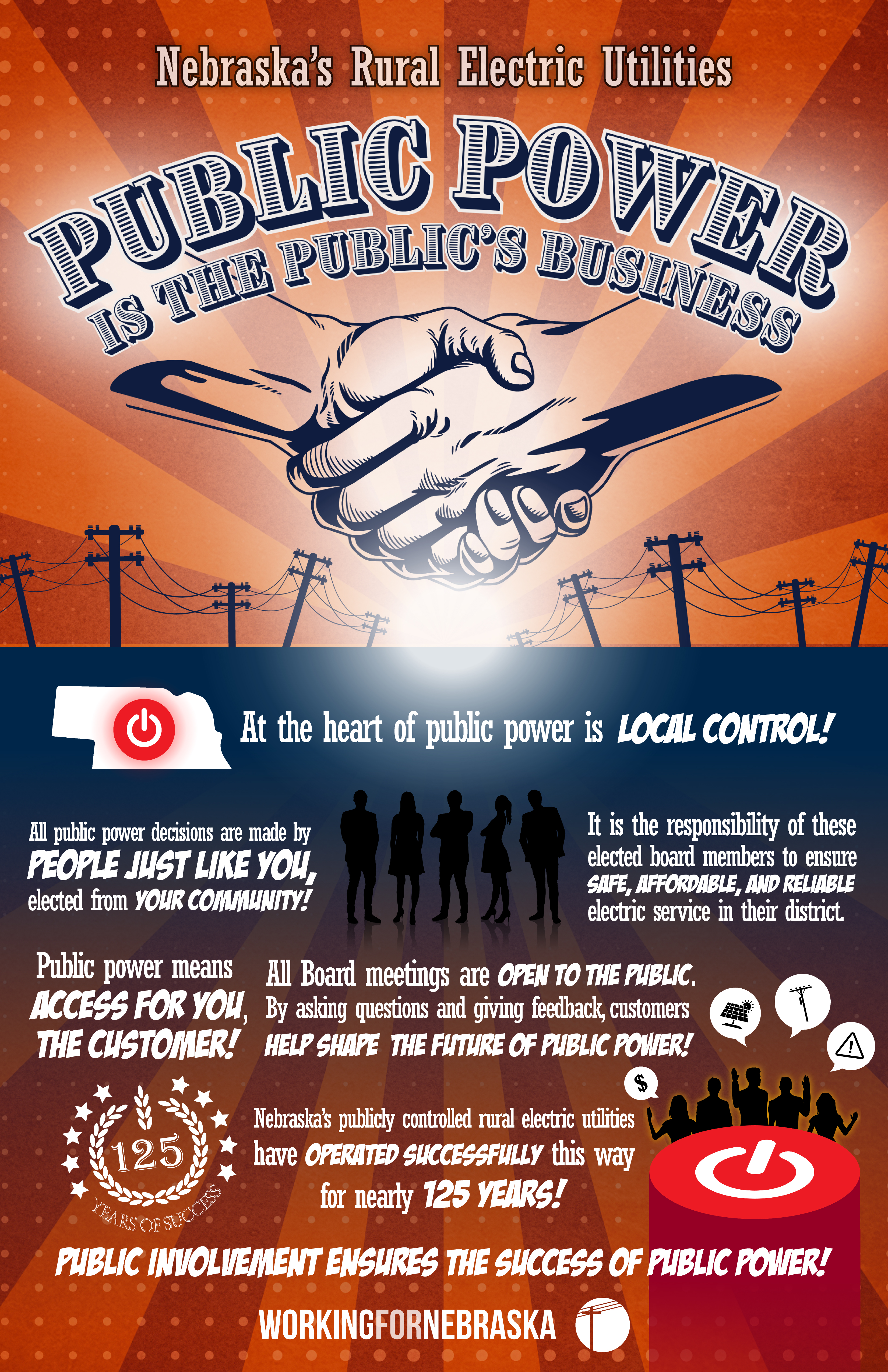 Nebraska's Rural Electric Utilities

PUBLIC POWER IS THE PUBLIC'S BUSINESS

At the heart of public power is LOCAL CONTROL!

All public power decisions are made by PEOPLE JUST LIKE YOU, elected from YOUR COMMUNITY!

It is the responsibility of these elected board members to ensure SAFE, AFFORDABLE, AND RELIABLE electric service in their district.

Public power means ACCESS FOR YOU, THE CUSTOMER!

All Board meetings are OPEN TO THE PUBLIC. By asking questions and giving feedback, customers HELP SHAPE THE FUTURE OF PUBLIC POWER!

$

125 YEARS OF SUCCESS

Nebraska's publicly controlled rural electric utilities have OPERATED SUCCESSFULLY this way for nearly 125 YEARS!

PUBLIC INVOLVEMENT ENSURES THE SUCCESS OF PUBLIC POWER!

WORKINGFORNEBRASKA