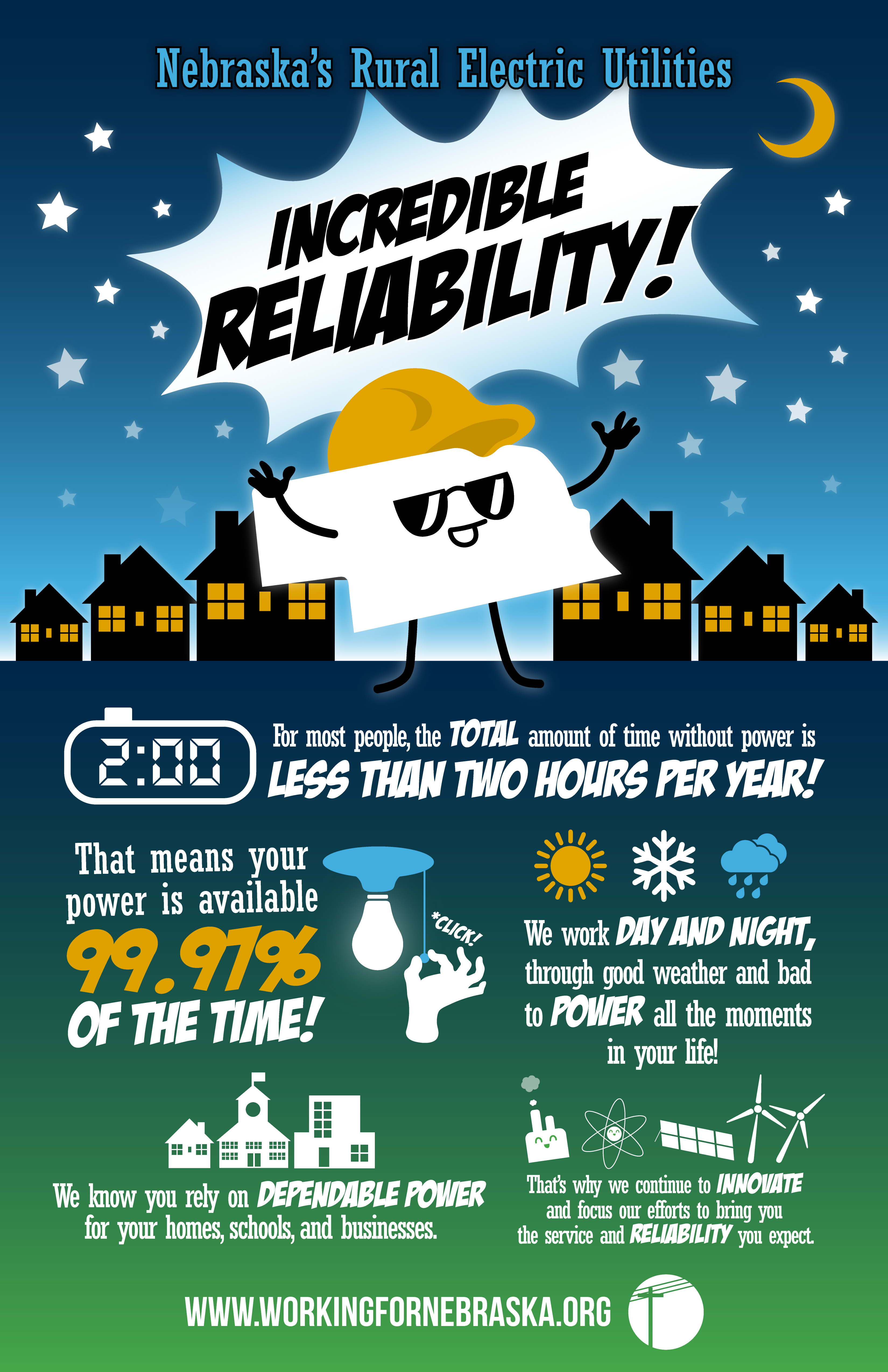 Nebraska's Rural Electric Utilities

INCREDIBLE RELIABILITY!

2:00

For most people, the TOTAL amount of time without power is LESS THAN TWO HOURS PER YEAR!

That means your power is available 99.97% OF THE TIME!

*CLICK!

We work DAY AND NIGHT, through good weather and bad to POWER all the moments in your life!

We know you rely on DEPENDABLE POWER for your homes, schools, and businesses.

That's why we continue to INNOVATE and focus our efforts to bring you the service and RELIABILITY you expect.

WWW.WORKINGFORNEBRASKA.ORG